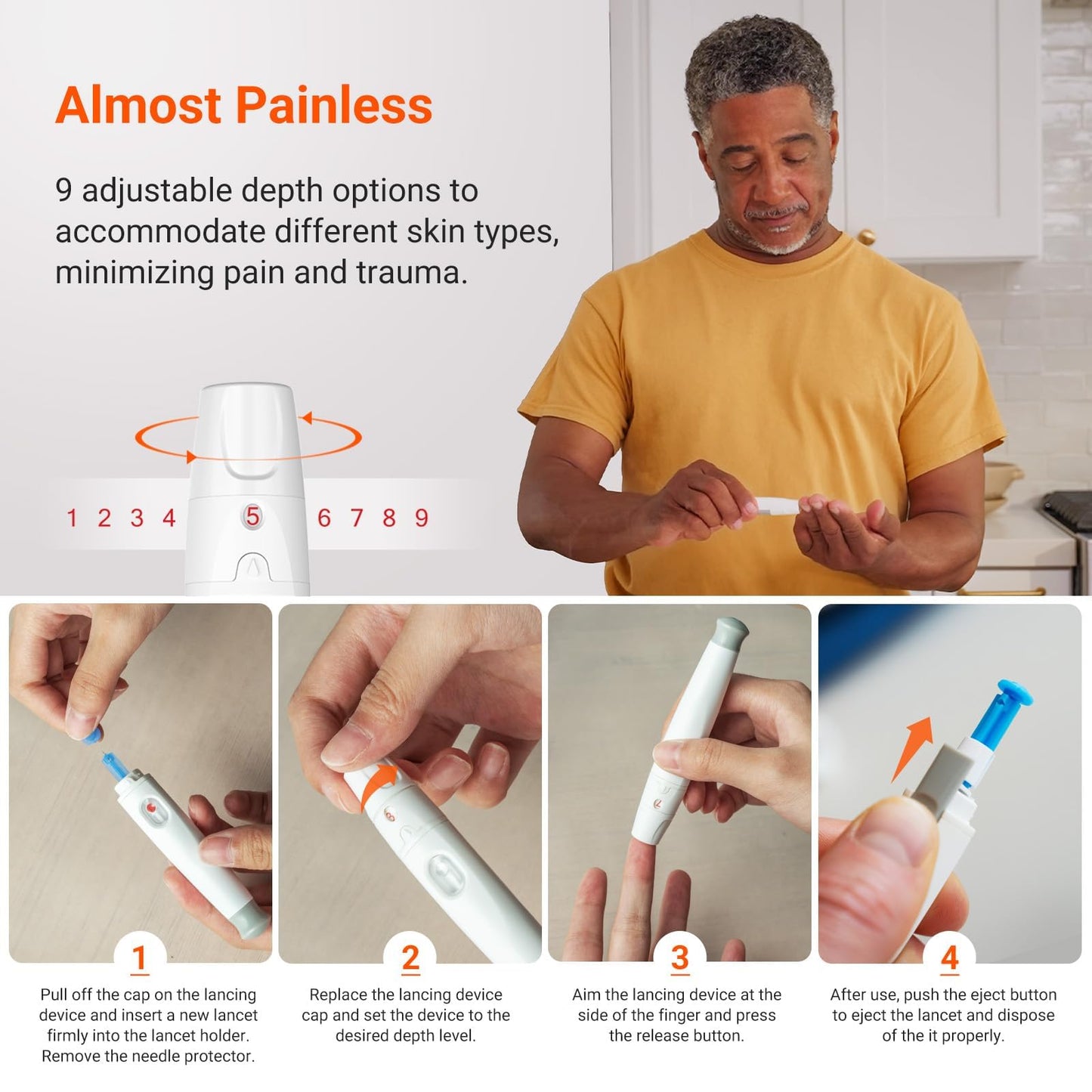 Almost Painless

9 adjustable depth options to accommodate different skin types, minimizing pain and trauma.

1 2 3 4 5 6 7 8 9

1
Pull off the cap on the lancing device and insert a new lancet firmly into the lancet holder. Remove the needle protector.

2
Replace the lancing device cap and set the device to the desired depth level.

3
Aim the lancing device at the side of the finger and press the release button.

4
After use, push the eject button to eject the lancet and dispose of the it properly.